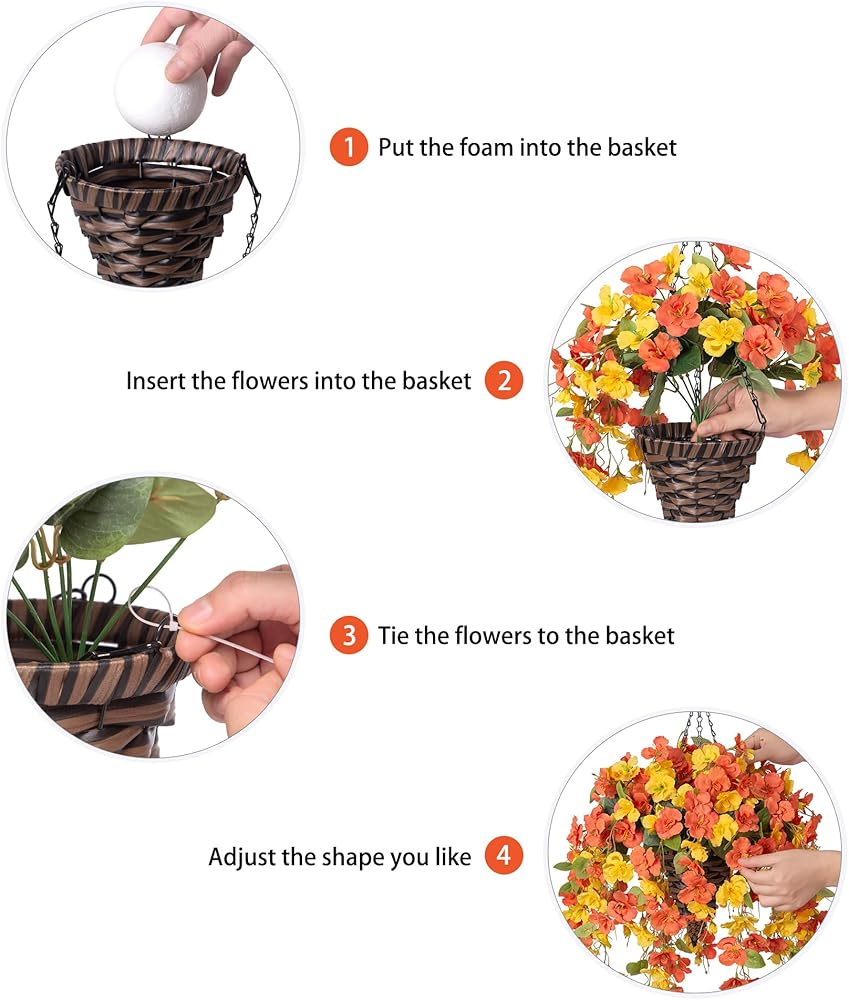 1 Put the foam into the basket

Insert the flowers into the basket 2

3 Tie the flowers to the basket

Adjust the shape you like 4