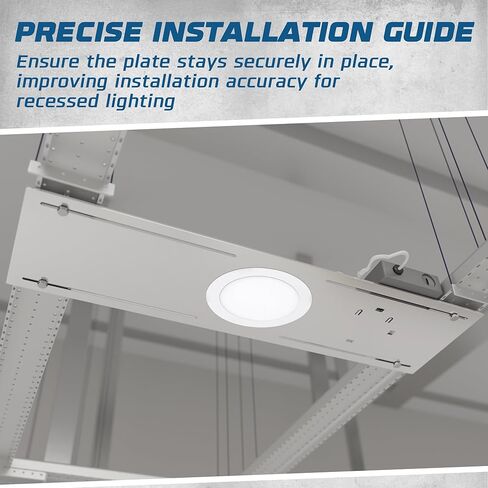 PRECISE INSTALLATION GUIDE

Ensure the plate stays securely in place, improving installation accuracy for recessed lighting