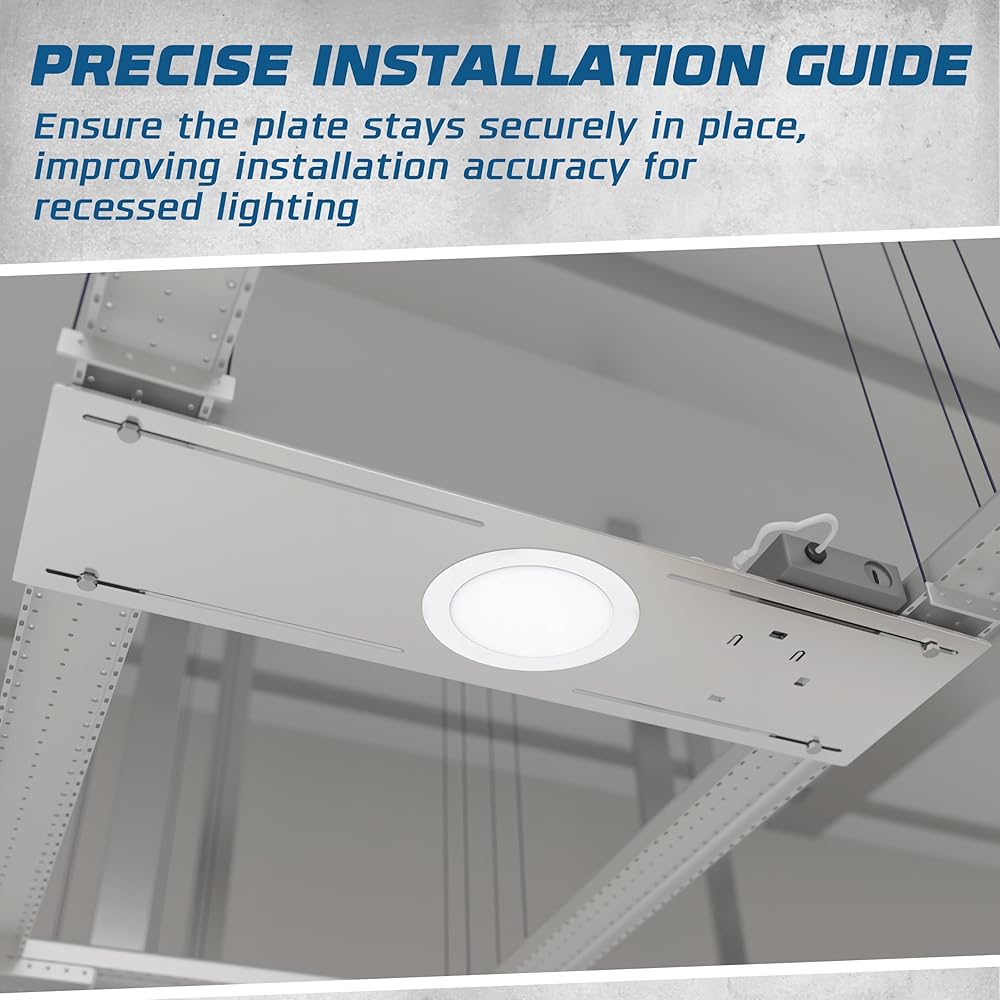 PRECISE INSTALLATION GUIDE

Ensure the plate stays securely in place, improving installation accuracy for recessed lighting