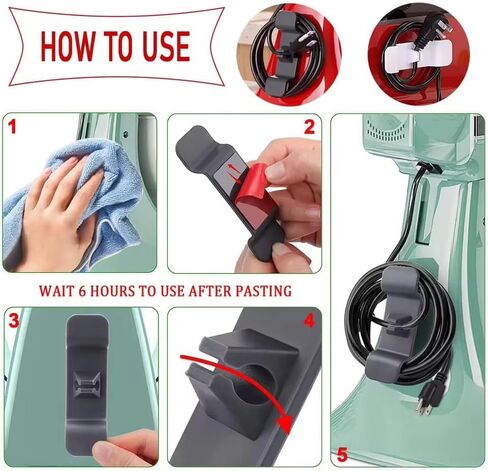 HOW TO USE

1

2

WAIT 6 HOURS TO USE AFTER PASTING

3

4

5