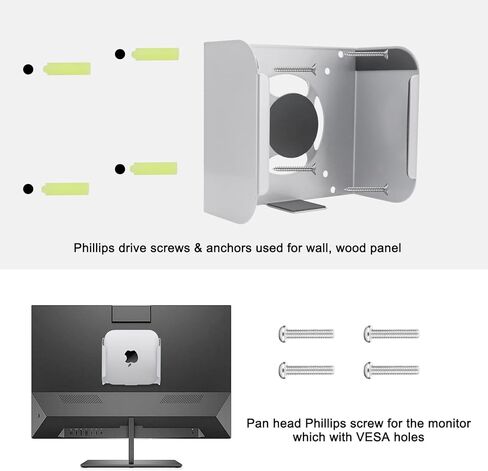 Phillips drive screws & anchors used for wall, wood panel

Pan head Phillips screw for the monitor which with VESA holes