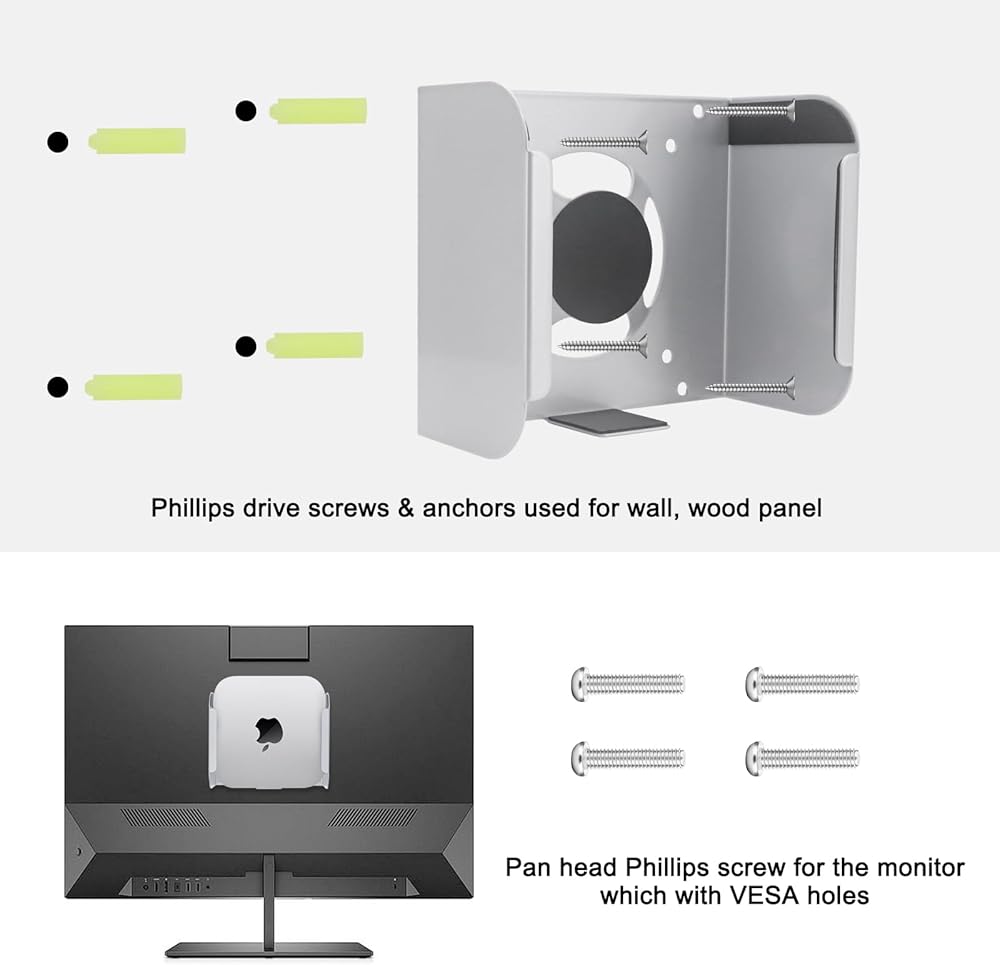 Phillips drive screws & anchors used for wall, wood panel

Pan head Phillips screw for the monitor which with VESA holes