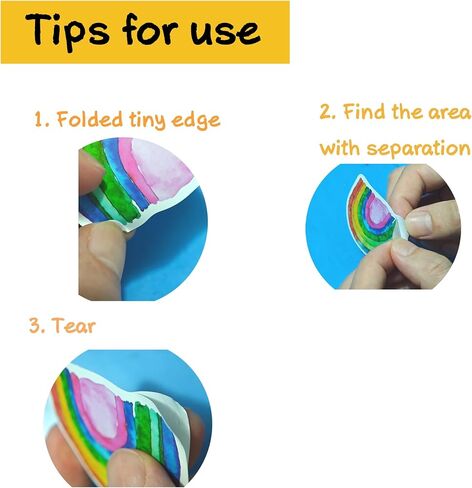 Tips for use

1. Folded tiny edge

2. Find the area with separation

3. Tear