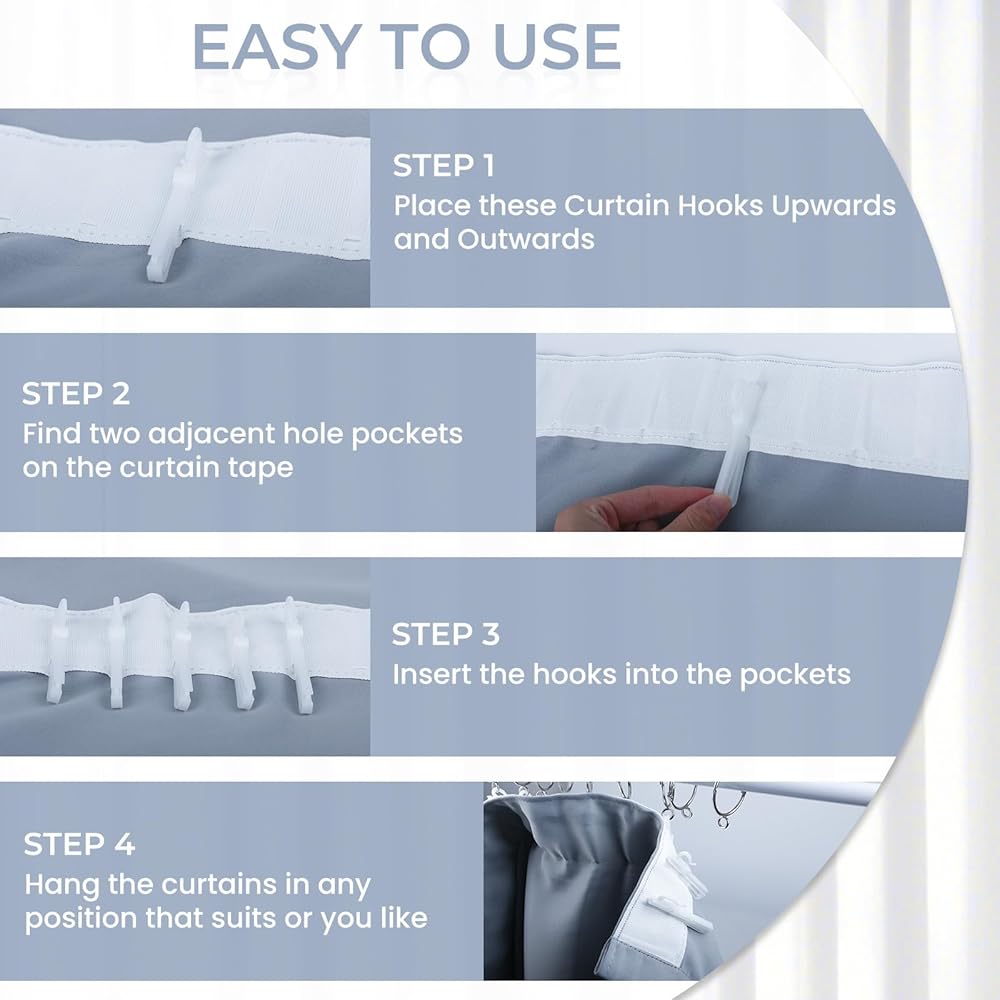 EASY TO USE

STEP 1
Place these Curtain Hooks Upwards and Outwards

STEP 2
Find two adjacent hole pockets on the curtain tape

STEP 3
Insert the hooks into the pockets

STEP 4
Hang the curtains in any position that suits or you like