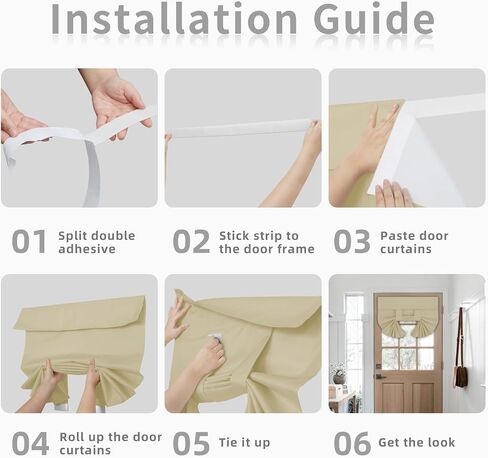 Installation Guide

01 Split double adhesive

02 Stick strip to the door frame

03 Paste door curtains

04 Roll up the door curtains

05 Tie it up

06 Get the look