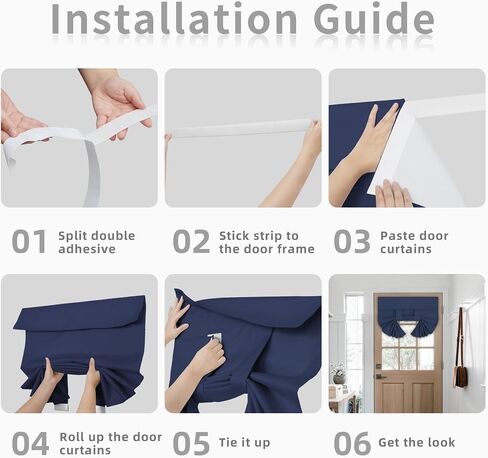 Installation Guide

01 Split double adhesive

02 Stick strip to the door frame

03 Paste door curtains

04 Roll up the door curtains

05 Tie it up

06 Get the look