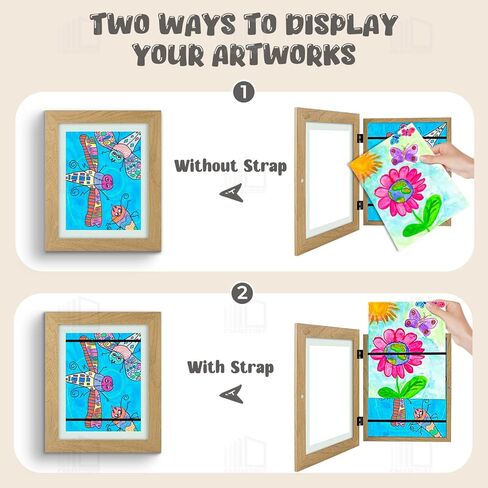 TWO WAYS TO DISPLAY YOUR ARTWORKS

1

Without Strap

2

With Strap