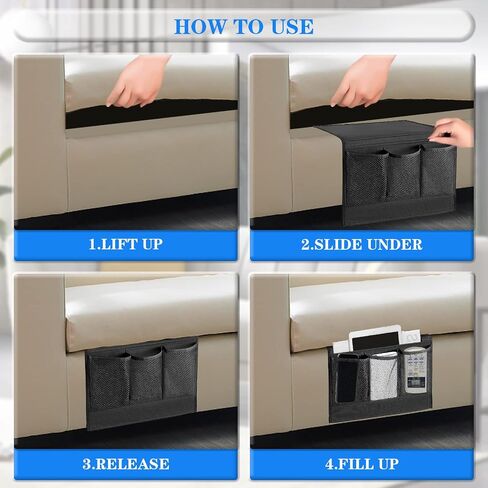 HOW TO USE

1.LIFT UP

2.SLIDE UNDER

3.RELEASE

4.FILL UP