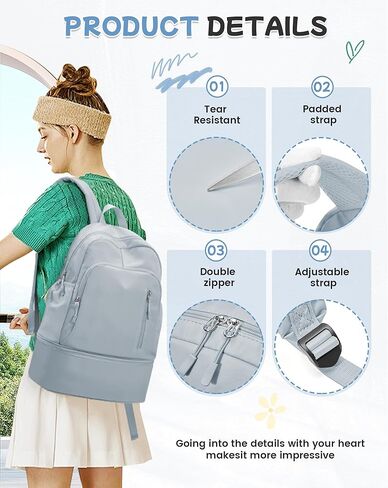 PRODUCT DETAILS

01
Tear Resistant

02
Padded strap

03
Double zipper

04
Adjustable strap

Going into the details with your heart makesit more impressive