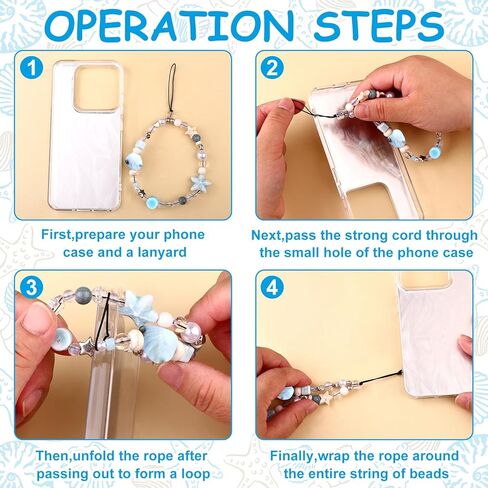 OPERATION STEPS

1

First,prepare your phone case and a lanyard

2

Next,pass the strong cord through the small hole of the phone case

3

Then,unfold the rope after passing out to form a loop

4

Finally,wrap the rope around the entire string of beads