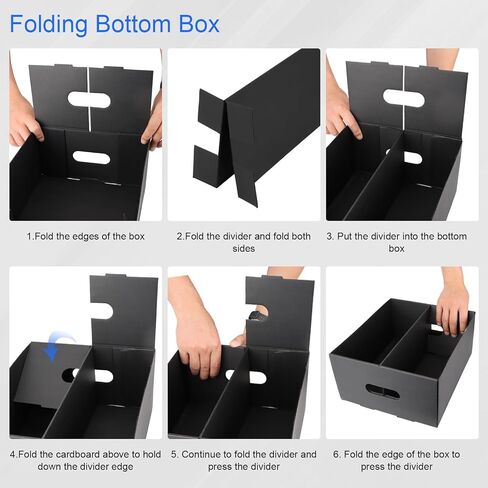 Folding Bottom Box

1.Fold the edges of the box

2.Fold the divider and fold both sides

3. Put the divider into the bottom box

4.Fold the cardboard above to hold down the divider edge

5. Continue to fold the divider and press the divider

6. Fold the edge of the box to press the divider