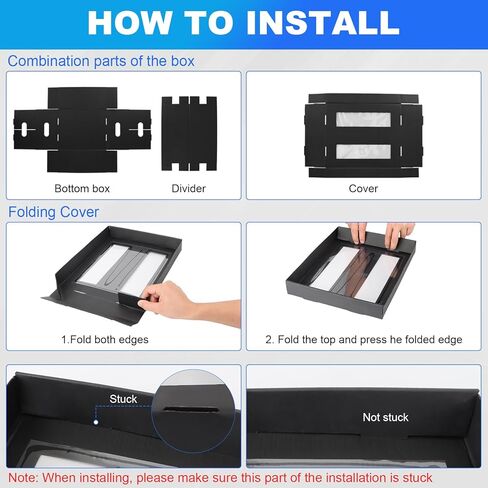 HOW TO INSTALL

Combination parts of the box

Bottom box

Divider

Cover

Folding Cover

1.Fold both edges

2. Fold the top and press he folded edge

Stuck

Not stuck

Note: When installing, please make sure this part of the installation is stuck