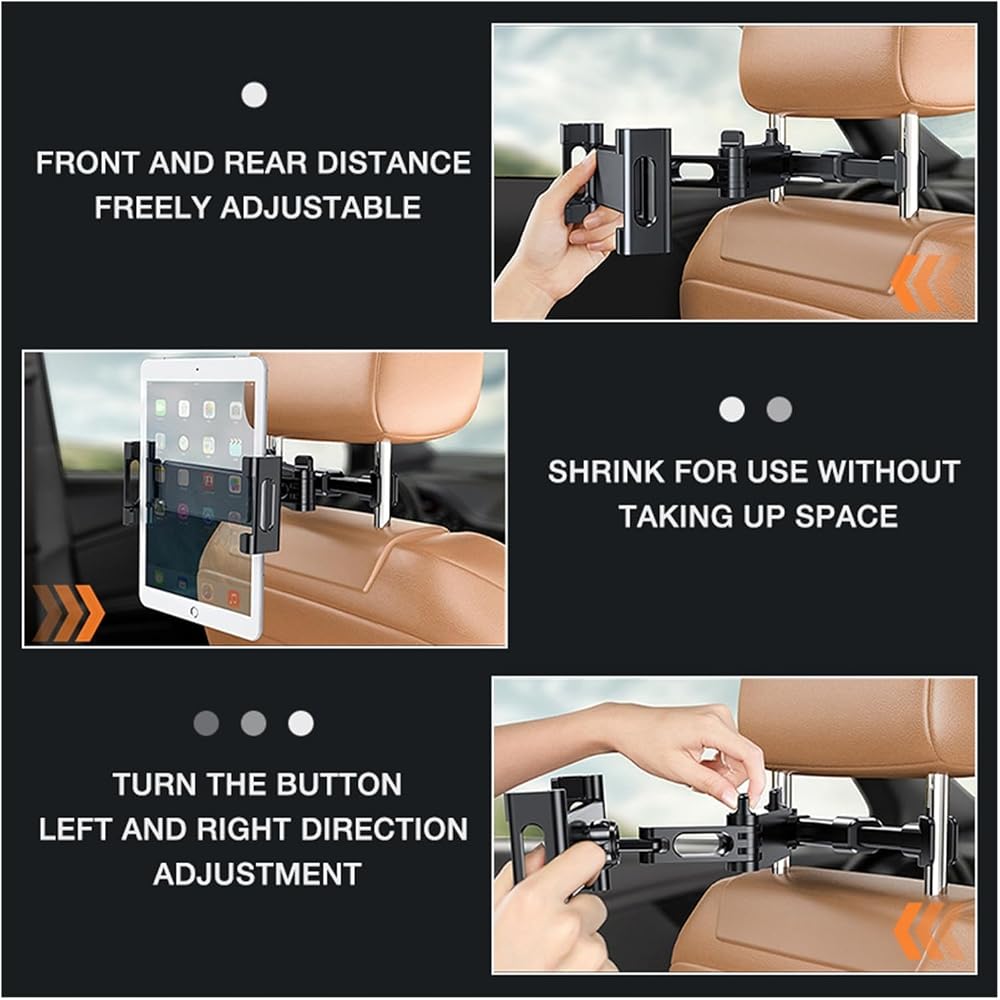 FRONT AND REAR DISTANCE FREELY ADJUSTABLE

SHRINK FOR USE WITHOUT TAKING UP SPACE

TURN THE BUTTON LEFT AND RIGHT DIRECTION ADJUSTMENT