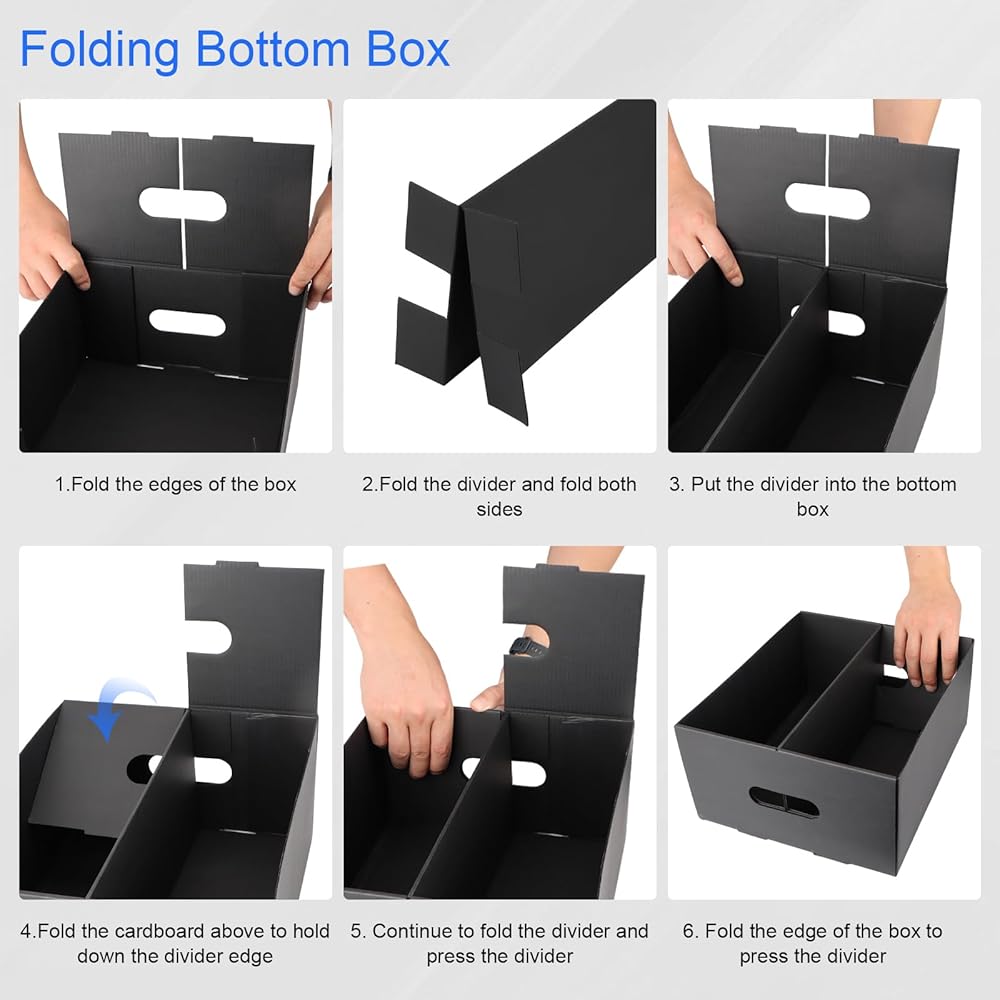 Folding Bottom Box

1.Fold the edges of the box

2.Fold the divider and fold both sides

3. Put the divider into the bottom box

4.Fold the cardboard above to hold down the divider edge

5. Continue to fold the divider and press the divider

6. Fold the edge of the box to press the divider