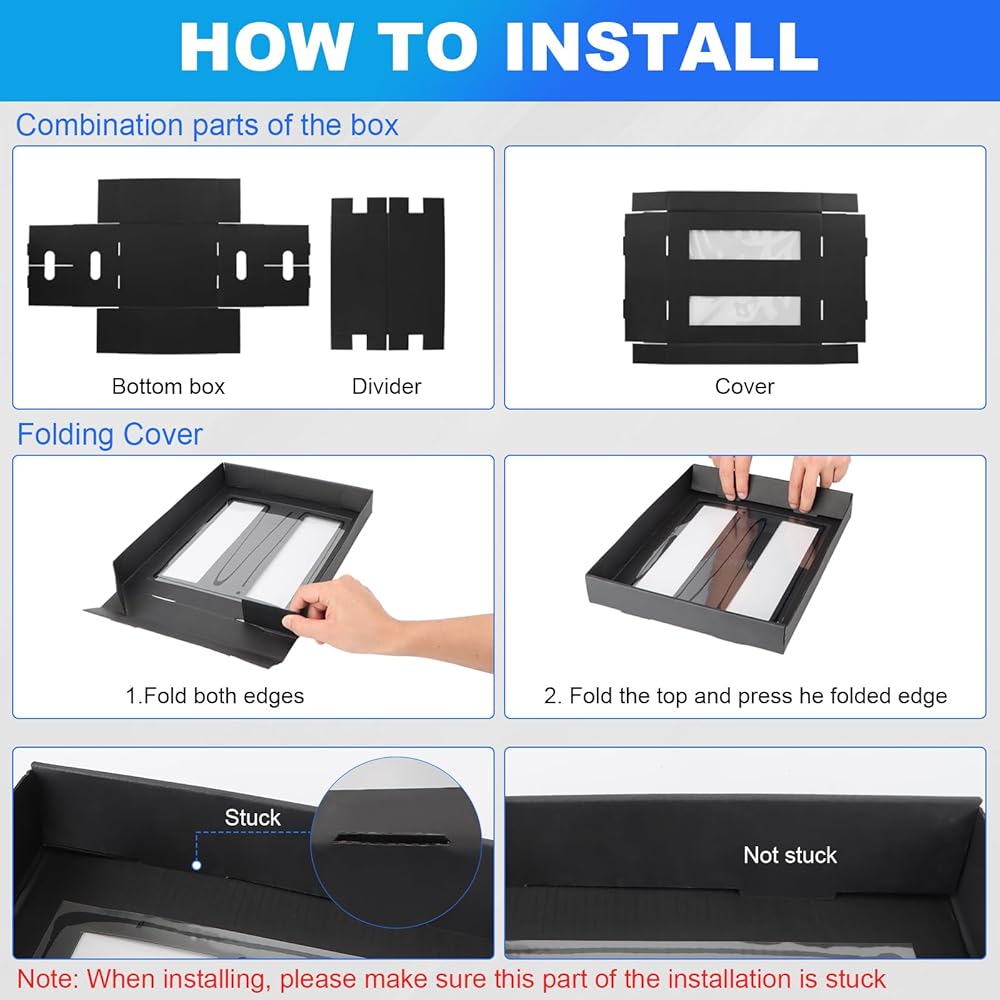 HOW TO INSTALL

Combination parts of the box

Bottom box

Divider

Cover

Folding Cover

1.Fold both edges

2. Fold the top and press he folded edge

Stuck

Not stuck

Note: When installing, please make sure this part of the installation is stuck