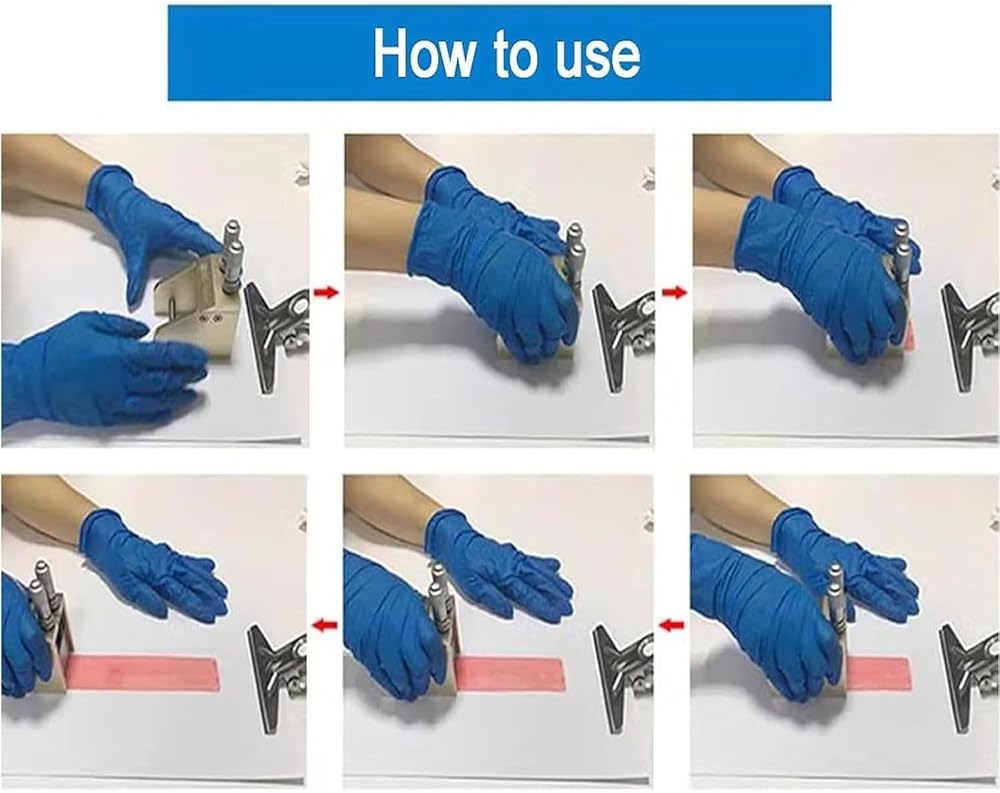 How to use