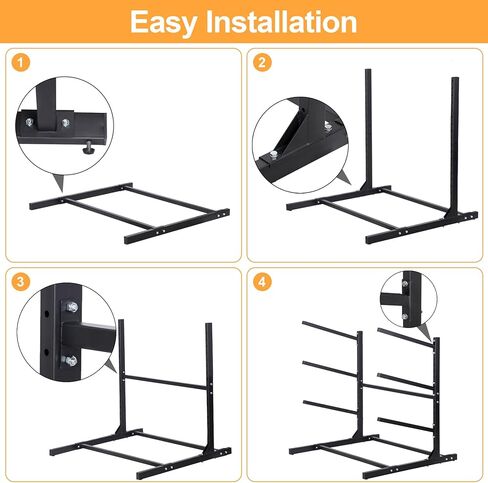 Easy Installation

1

2

3

4