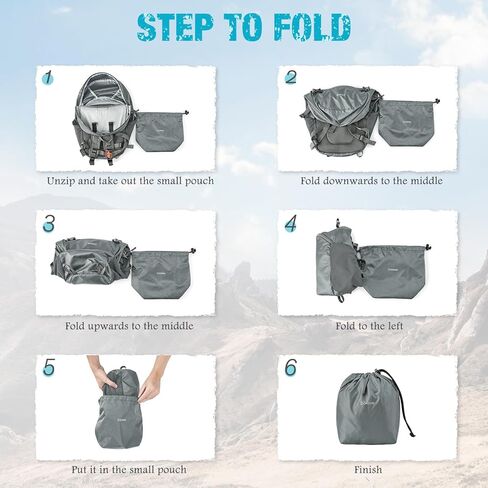 STEP TO FOLD

1

Unzip and take out the small pouch

2

Fold downwards to the middle

3

Fold upwards to the middle

4

Fold to the left

5

Put it in the small pouch

6

Finish