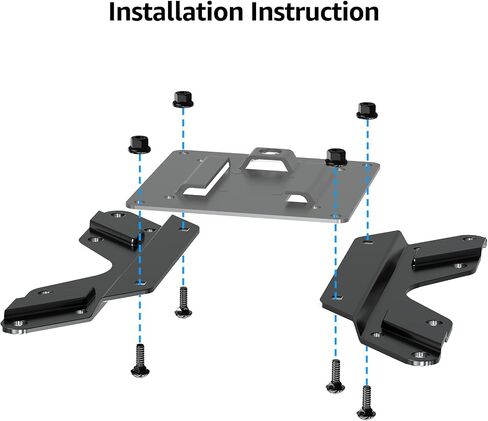 Installation Instruction