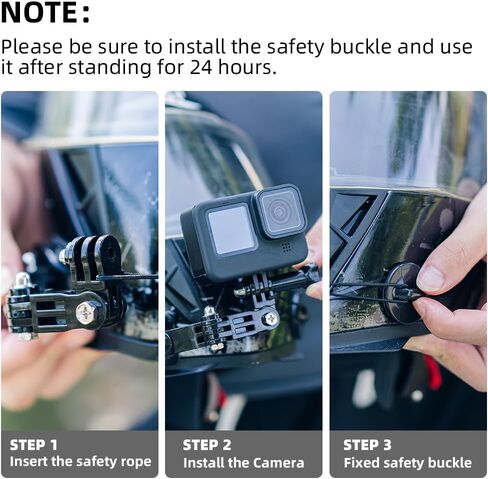 NOTE:

Please be sure to install the safety buckle and use it after standing for 24 hours.

STEP 1
Insert the safety rope

STEP 2
Install the Camera

STEP 3
Fixed safety buckle