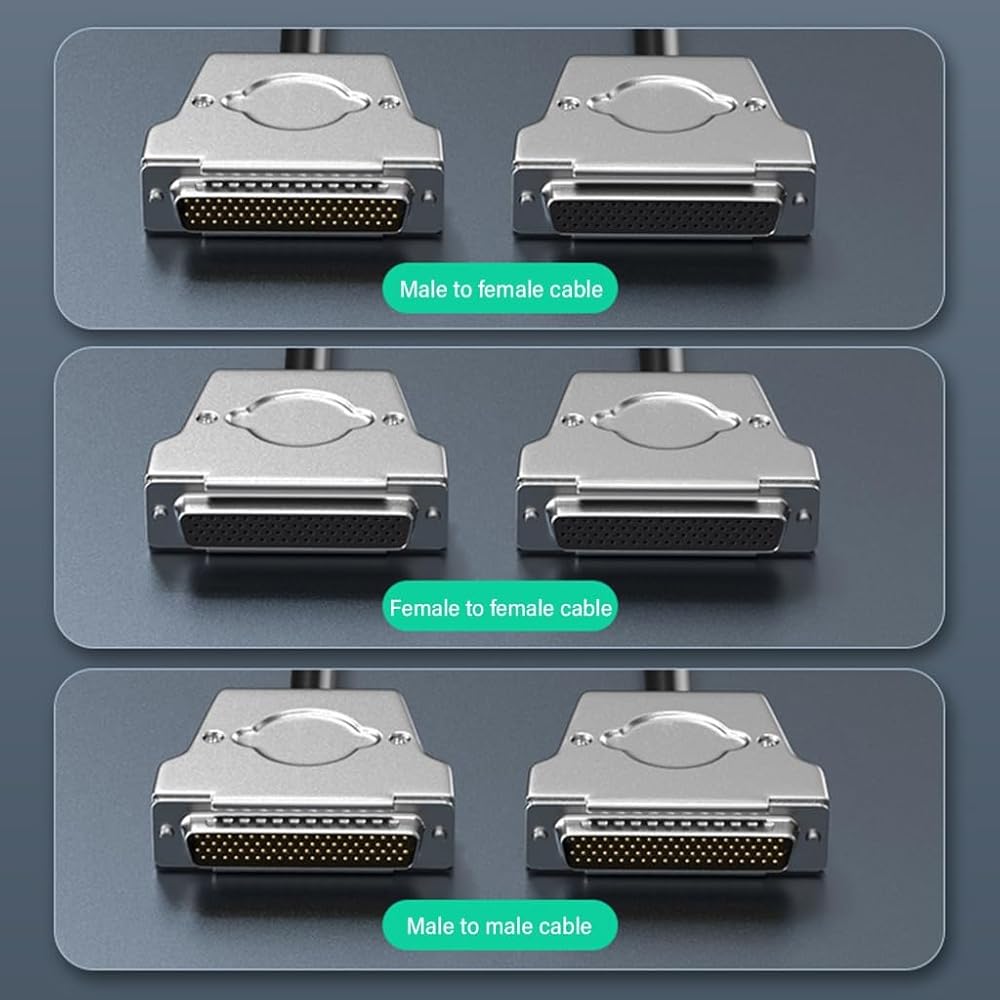 Male to female cable

Female to female cable

Male to male cable