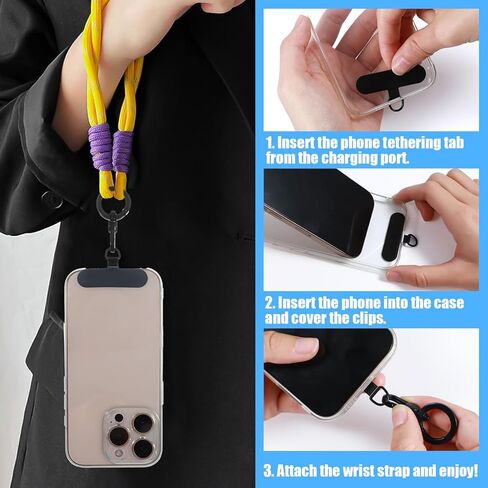 1. Insert the phone tethering tab from the charging port.

2. Insert the phone into the case and cover the clips.

3. Attach the wrist strap and enjoy!