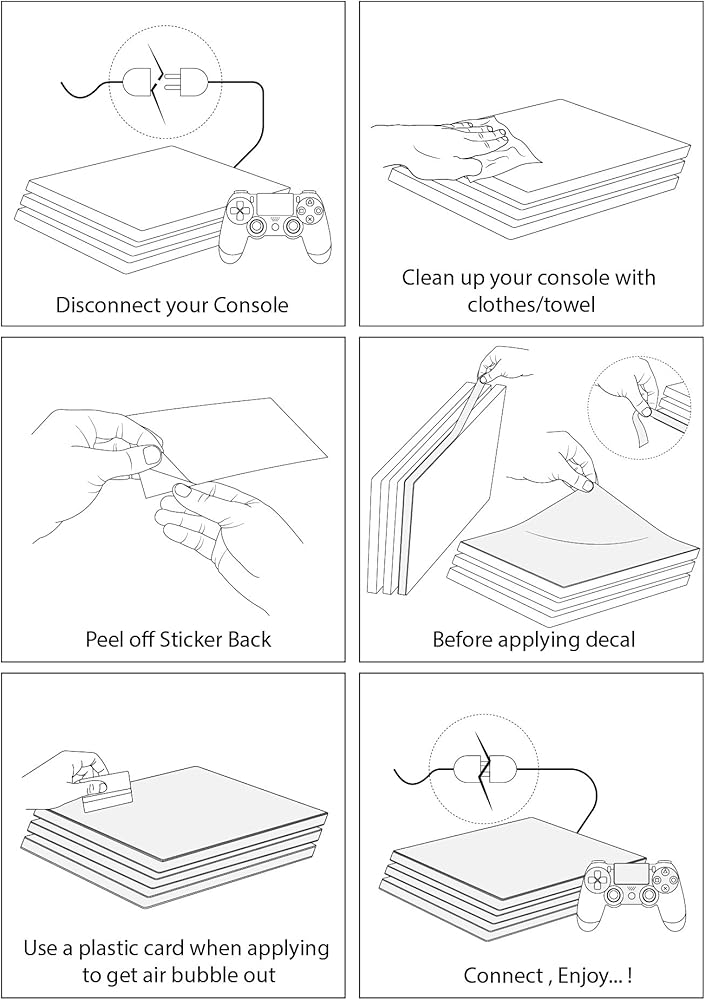 Disconnect your Console

Clean up your console with clothes/towel

Peel off Sticker Back

Before applying decal

Use a plastic card when applying to get air bubble out

Connect , Enjoy... !