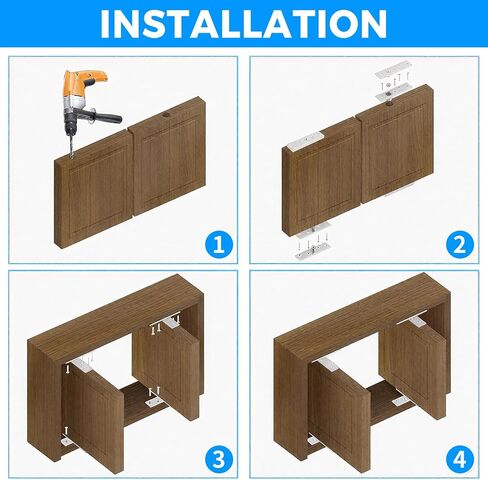 INSTALLATION

1

2

3

4