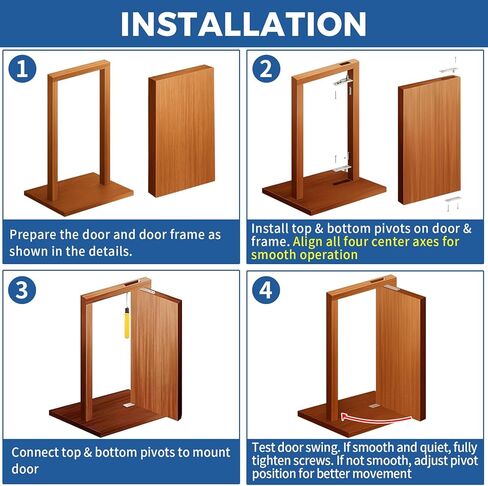 INSTALLATION

1

Prepare the door and door frame as shown in the details.

2

Install top & bottom pivots on door & frame. Align all four center axes for smooth operation

3

Connect top & bottom pivots to mount door

4

Test door swing. If smooth and quiet, fully tighten screws. If not smooth, adjust pivot position for better movement