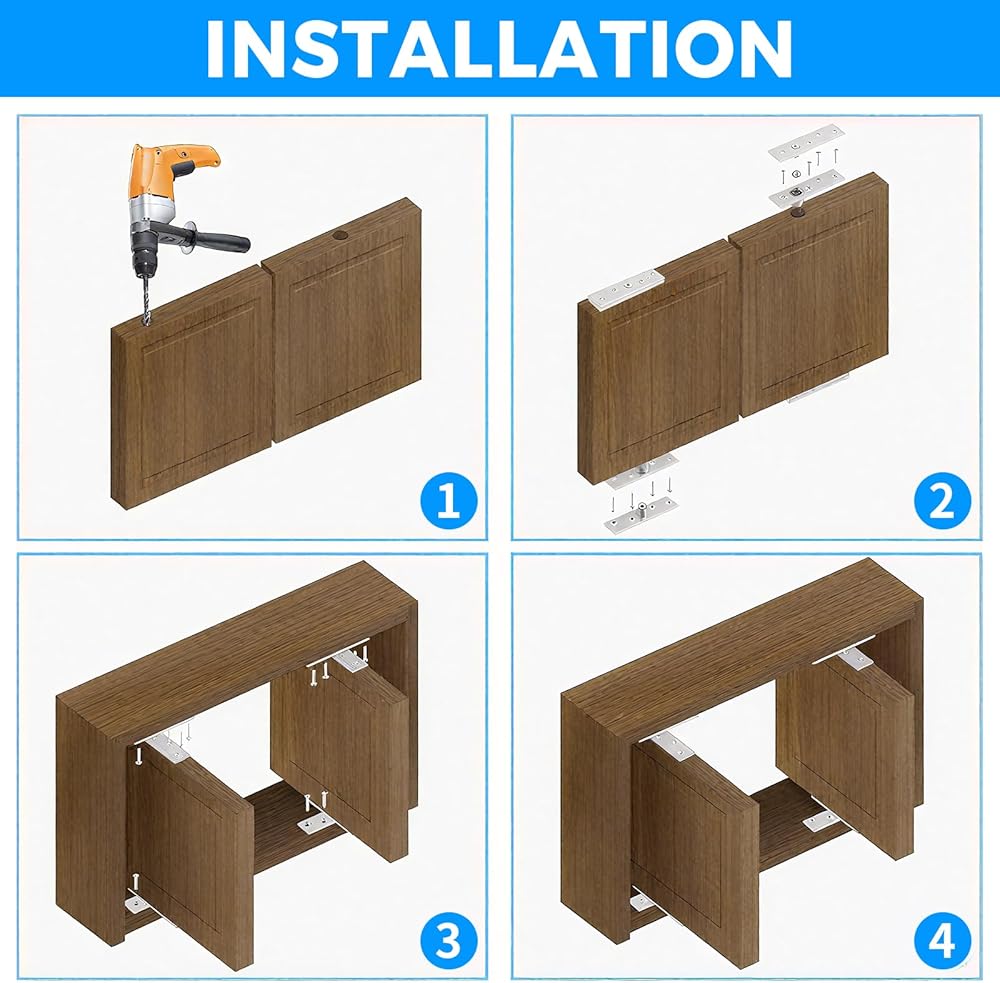 INSTALLATION

1

2

3

4