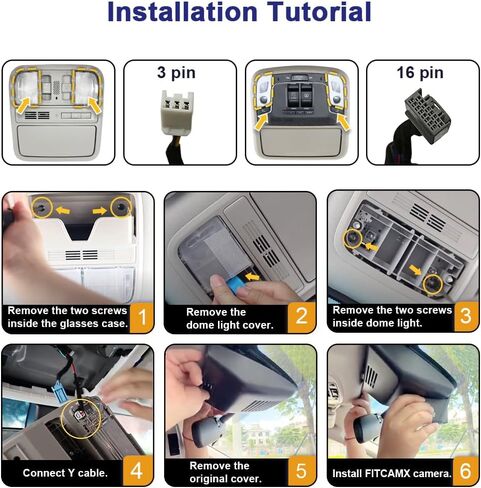 Installation Tutorial

3 pin

16 pin

Remove the two screws inside the glasses case.
1

Remove the dome light cover.
2

Remove the two screws inside dome light.
3

Connect Y cable.
4

Remove the original cover.
5

Install FITCAMX camera.
6