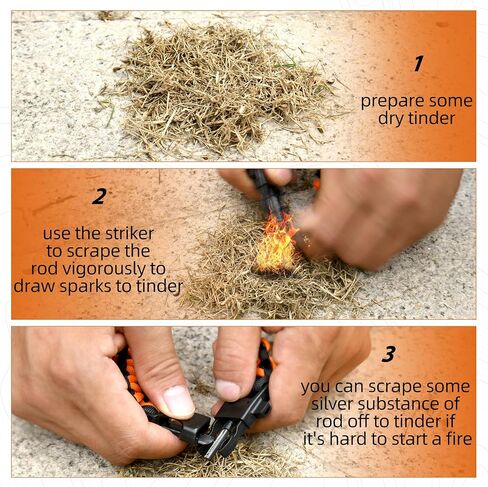 1

prepare some dry tinder

2

use the striker to scrape the rod vigorously to draw sparks to tinder

3

you can scrape some silver substance of rod off to tinder if it's hard to start a fire