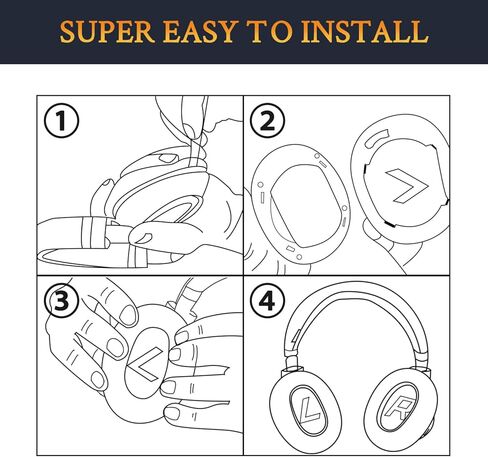 SUPER EASY TO INSTALL

1

2

3

4

L

R