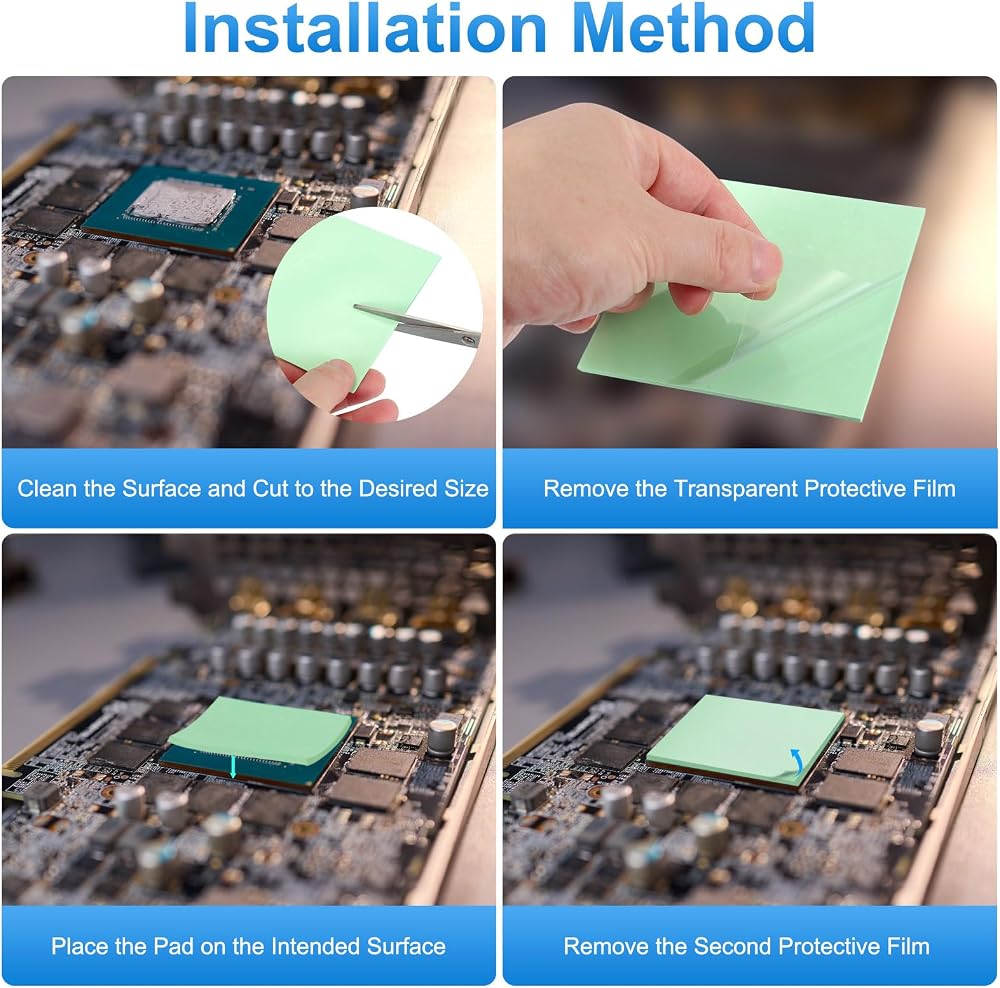 Installation Method

Clean the Surface and Cut to the Desired Size

Remove the Transparent Protective Film

Place the Pad on the Intended Surface

Remove the Second Protective Film