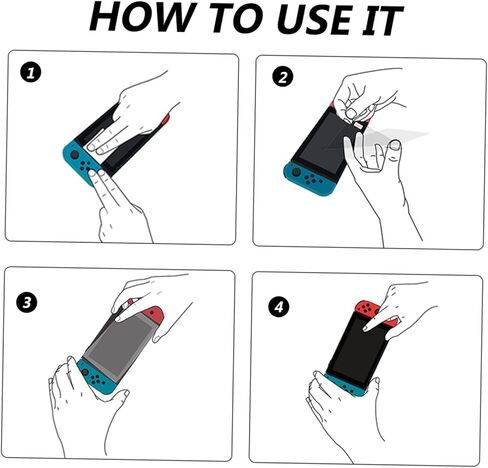 HOW TO USE IT

1

2

3

4