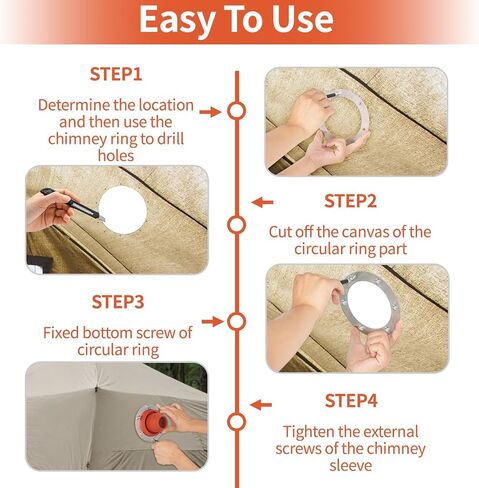 Easy To Use

STEP1

Determine the location and then use the chimney ring to drill holes

STEP2

Cut off the canvas of the circular ring part

STEP3

Fixed bottom screw of circular ring

STEP4

Tighten the external screws of the chimney sleeve