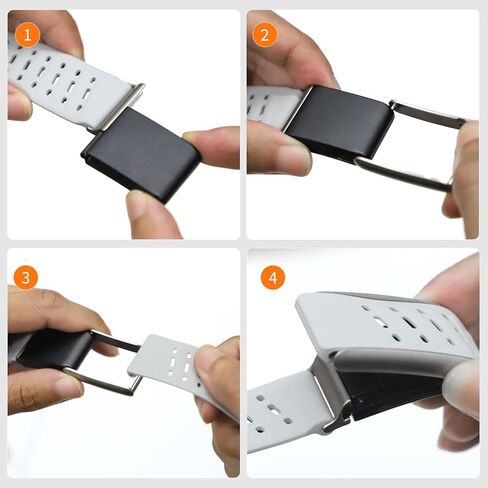 1

2

3

4