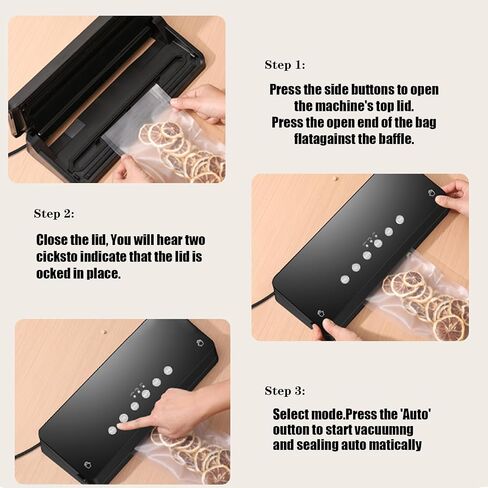 Step 1:

Press the side buttons to open the machine's top lid. Press the open end of the bag flatagainst the baffle.

Step 2:

Close the lid, You will hear two cicksto indicate that the lid is ocked in place.

Step 3:

Select mode.Press the 'Auto' outton to start vacuumng and sealing auto matically