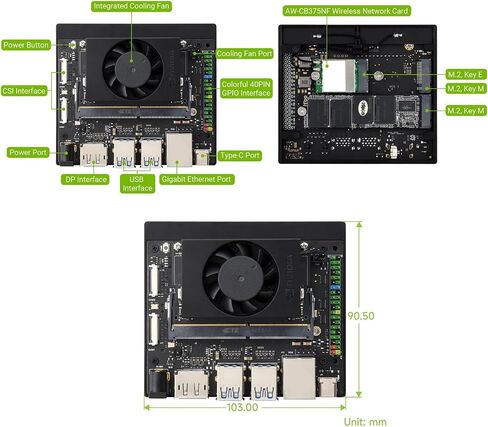 Integrated Cooling Fan

Power Button

Cooling Fan Port

CSI Interface

Colorful 40PIN GPIO Interface

Power Port

Type-C Port

DP Interface

USB Interface

Gigabit Ethernet Port

AW-CB375NF Wireless Network Card

M.2, Key E

M.2, Key M

M.2, Key M

90.50

103.00

Unit: mm