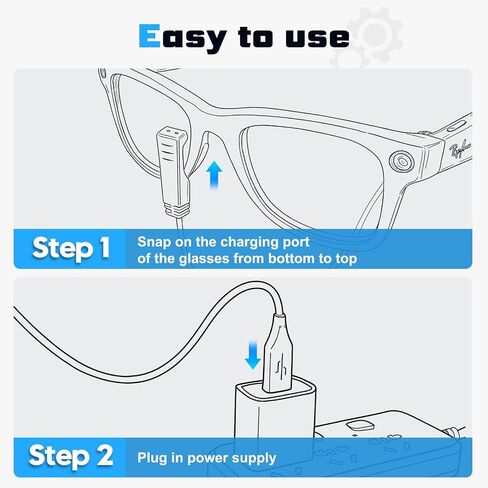 Easy to use

Step 1 Snap on the charging port of the glasses from bottom to top

Step 2 Plug in power supply