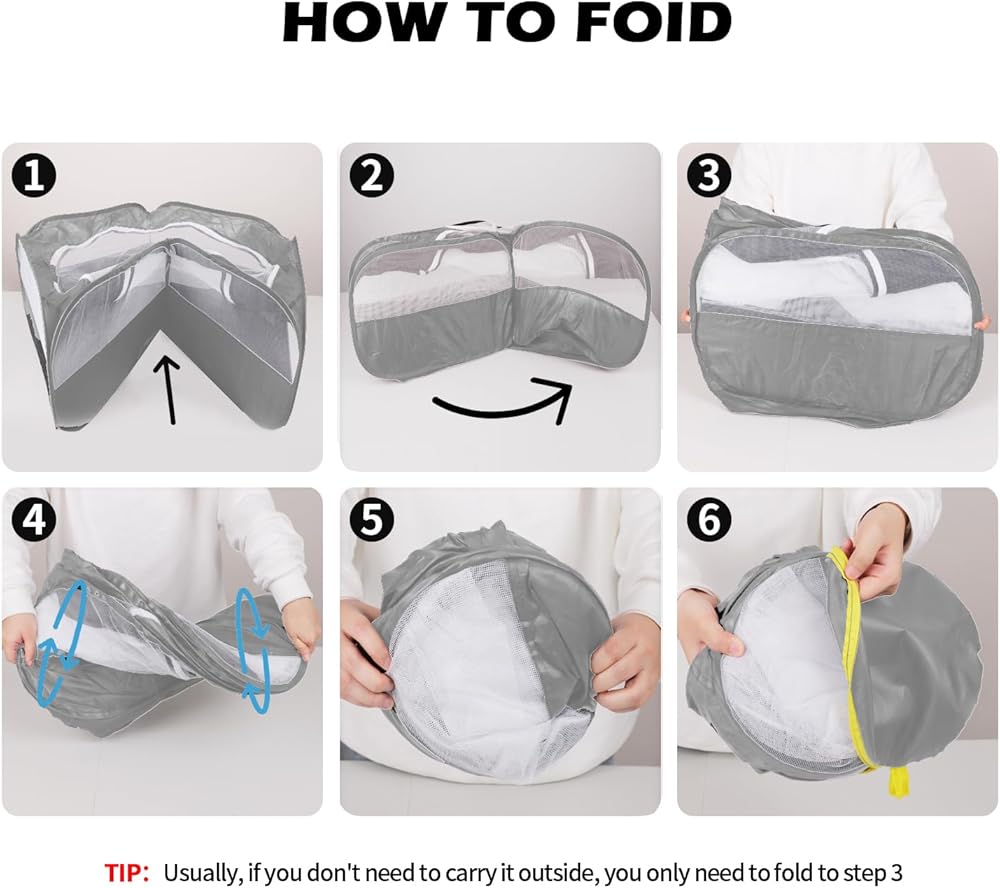 HOW TO FOID

1

2

3

4

5

6

TIP: Usually, if you don't need to carry it outside, you only need to fold to step 3