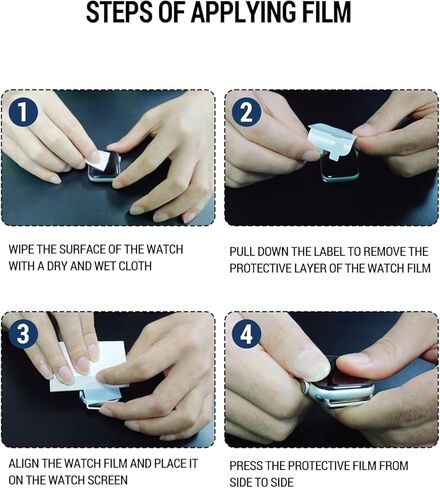 STEPS OF APPLYING FILM

1

WIPE THE SURFACE OF THE WATCH WITH A DRY AND WET CLOTH

2

PULL DOWN THE LABEL TO REMOVE THE PROTECTIVE LAYER OF THE WATCH FILM

3

ALIGN THE WATCH FILM AND PLACE IT ON THE WATCH SCREEN

4

PRESS THE PROTECTIVE FILM FROM SIDE TO SIDE