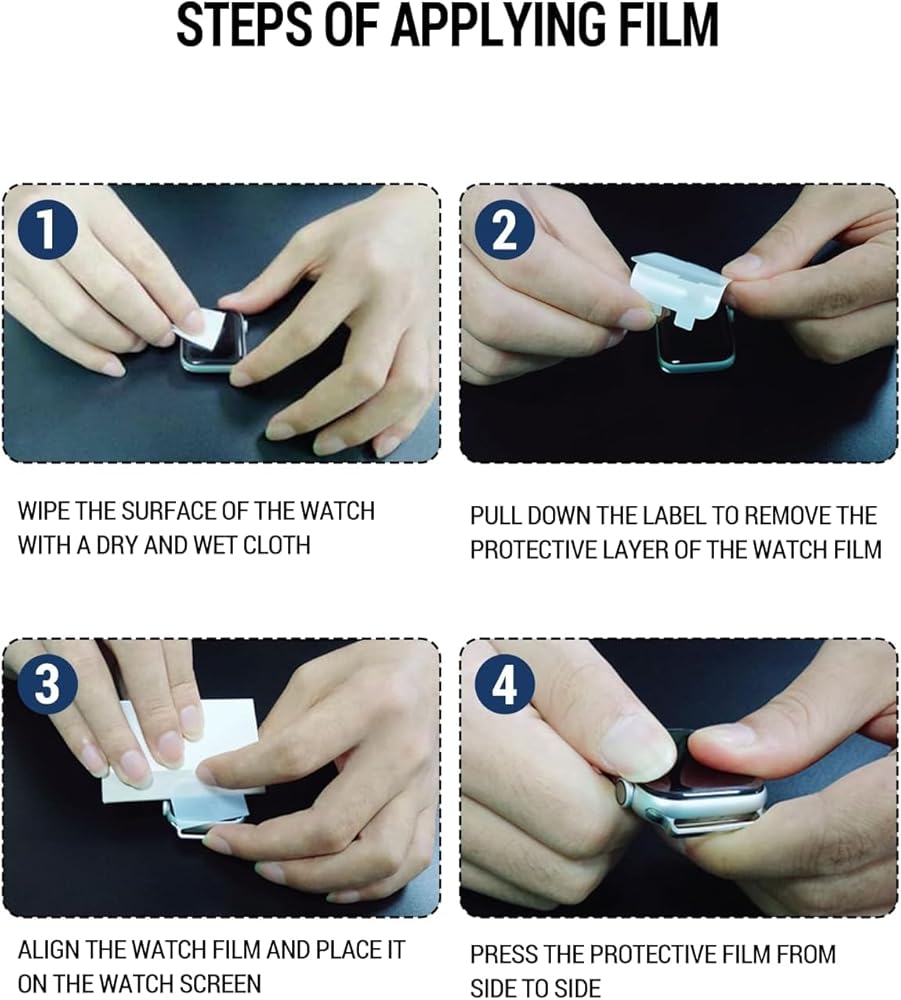 STEPS OF APPLYING FILM

1

WIPE THE SURFACE OF THE WATCH WITH A DRY AND WET CLOTH

2

PULL DOWN THE LABEL TO REMOVE THE PROTECTIVE LAYER OF THE WATCH FILM

3

ALIGN THE WATCH FILM AND PLACE IT ON THE WATCH SCREEN

4

PRESS THE PROTECTIVE FILM FROM SIDE TO SIDE