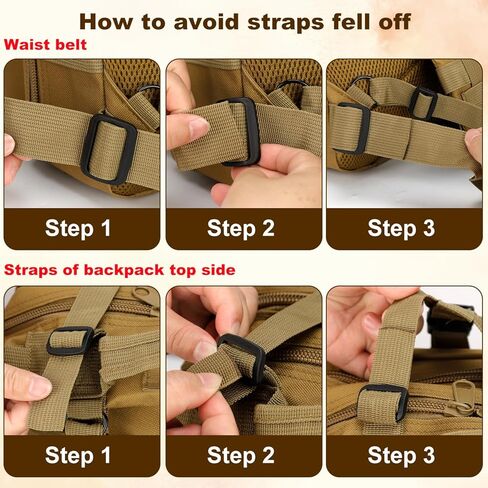 How to avoid straps fell off

Waist belt

Step 1

Step 2

Step 3

Straps of backpack top side

Step 1

Step 2

Step 3