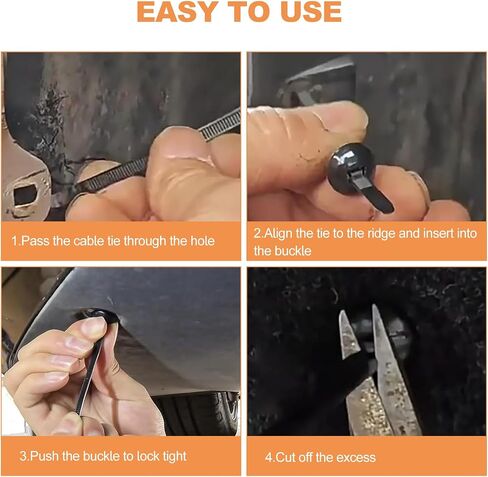 EASY TO USE

1.Pass the cable tie through the hole

2.Align the tie to the ridge and insert into the buckle

3.Push the buckle to lock tight

4.Cut off the excess