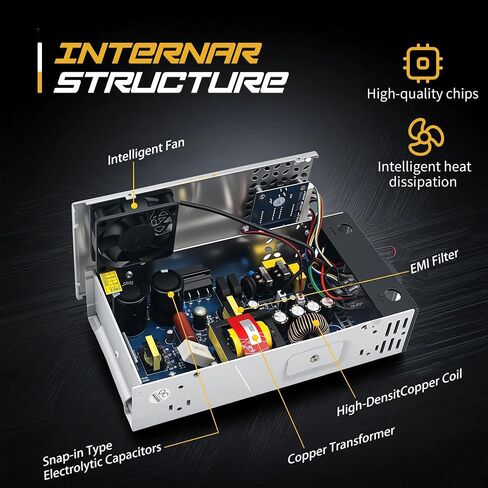 INTERNAR
STRUCTURE

High-quality chips

Intelligent heat
dissipation

Intelligent Fan

EMI Filter

High-DensitCopper Coil

Copper Transformer

Snap-in Type
Electrolytic Capacitors