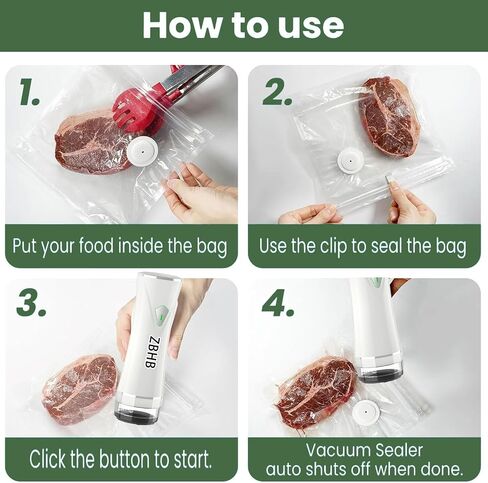 How to use

1.

Put your food inside the bag

2.

Use the clip to seal the bag

3.

ZBHB

Click the button to start.

4.

Vacuum Sealer auto shuts off when done.