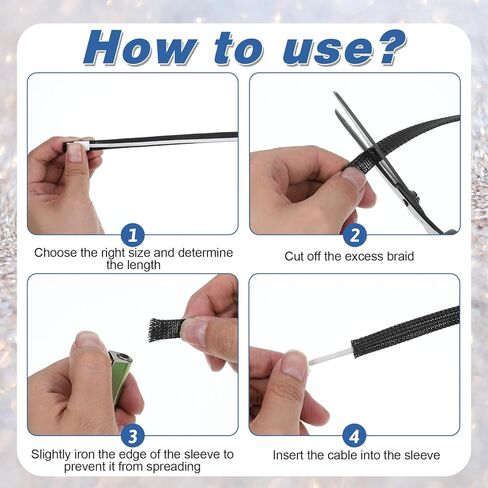 How to use?

1
Choose the right size and determine the length

2
Cut off the excess braid

3
Slightly iron the edge of the sleeve to prevent it from spreading

4
Insert the cable into the sleeve