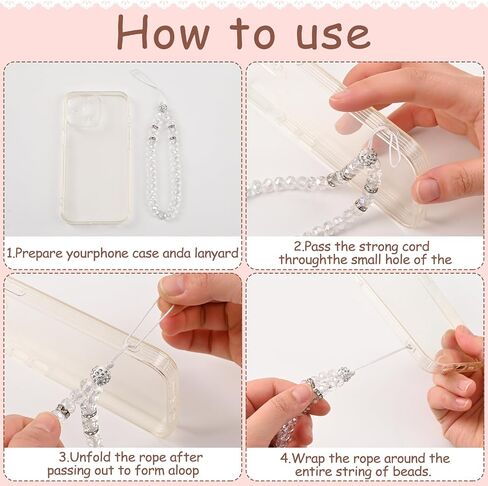 How to use

1.Prepare yourphone case anda lanyard

2.Pass the strong cord throughthe small hole of the

3.Unfold the rope after passing out to form aloop

4.Wrap the rope around the entire string of beads.