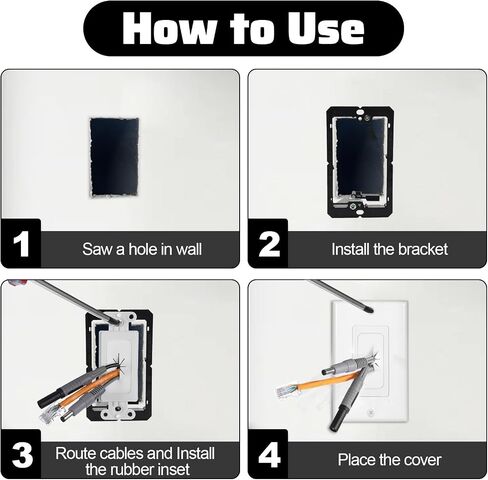 How to Use

1 Saw a hole in wall

2 Install the bracket

3 Route cables and Install the rubber inset

4 Place the cover